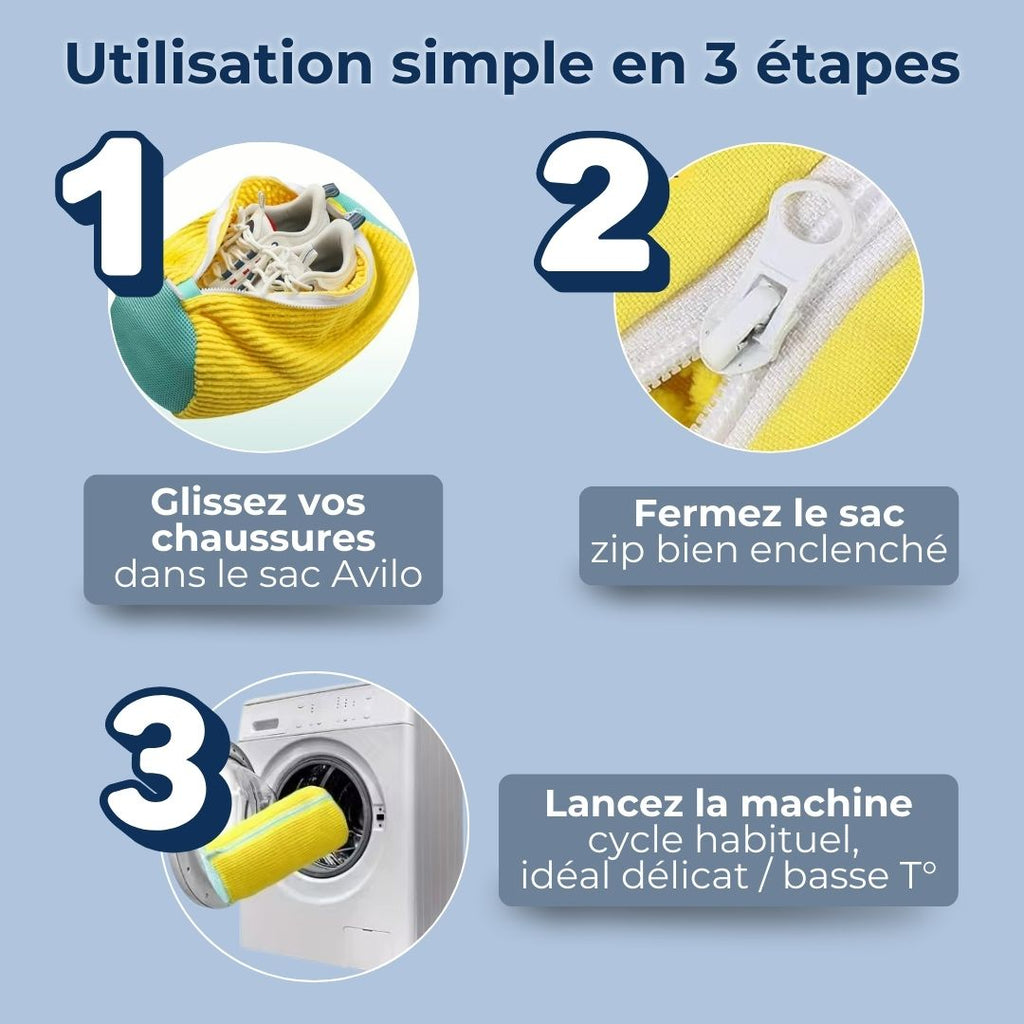 Utilisation simple en 3 étapes

1

Glissez vos chaussures dans le sac Avilo

2

Fermez le sac zip bien enclenché

3

Lancez la machine cycle habituel, idéal délicat / basse T°